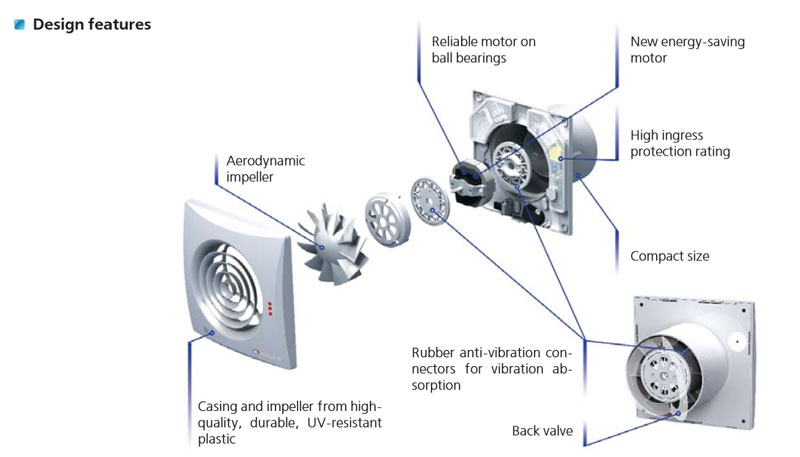 Design features

Reliable motor on ball bearings

New energy-saving motor

High ingress protection rating

Aerodynamic impeller

Compact size

Rubber anti-vibration connectors for vibration absorption

Casing and impeller from high-quality, durable, UV-resistant plastic

Back valve